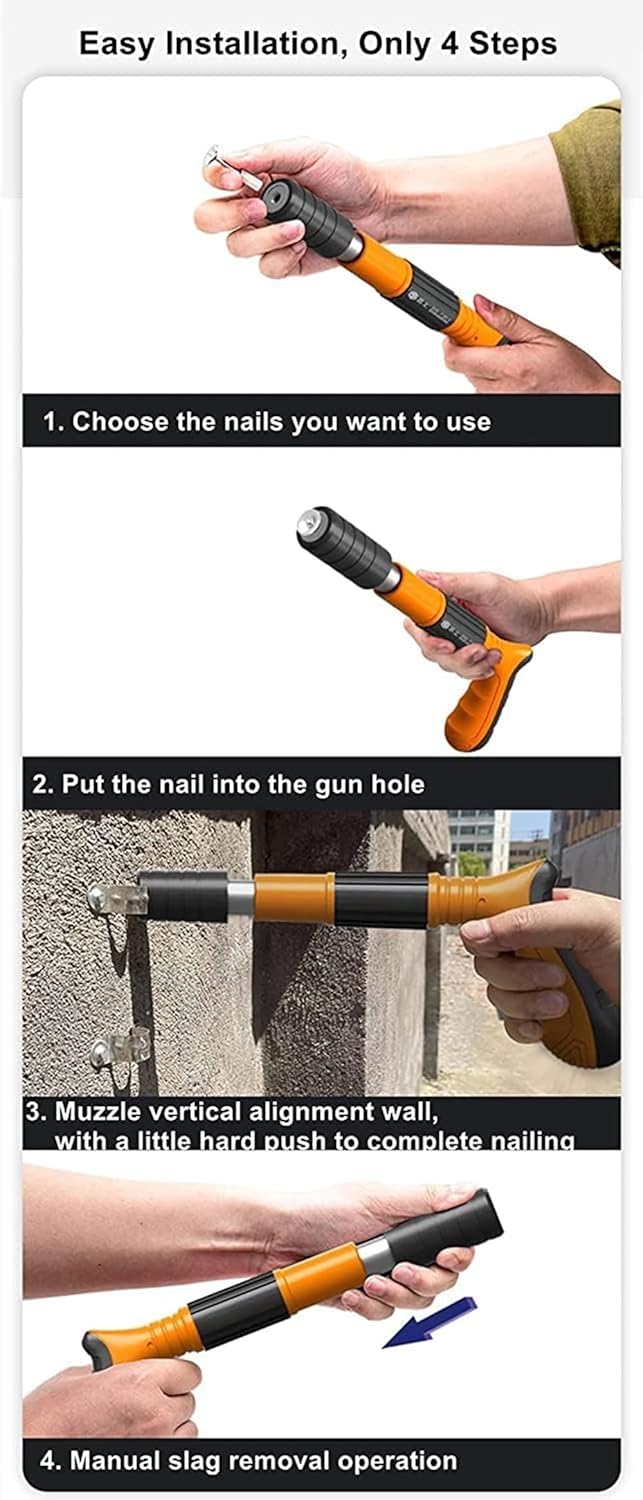 Easy Installation, Only 4 Steps

1. Choose the nails you want to use

2. Put the nail into the gun hole

3. Muzzle vertical alignment wall, with a little hard push to complete nailing

4. Manual slag removal operation