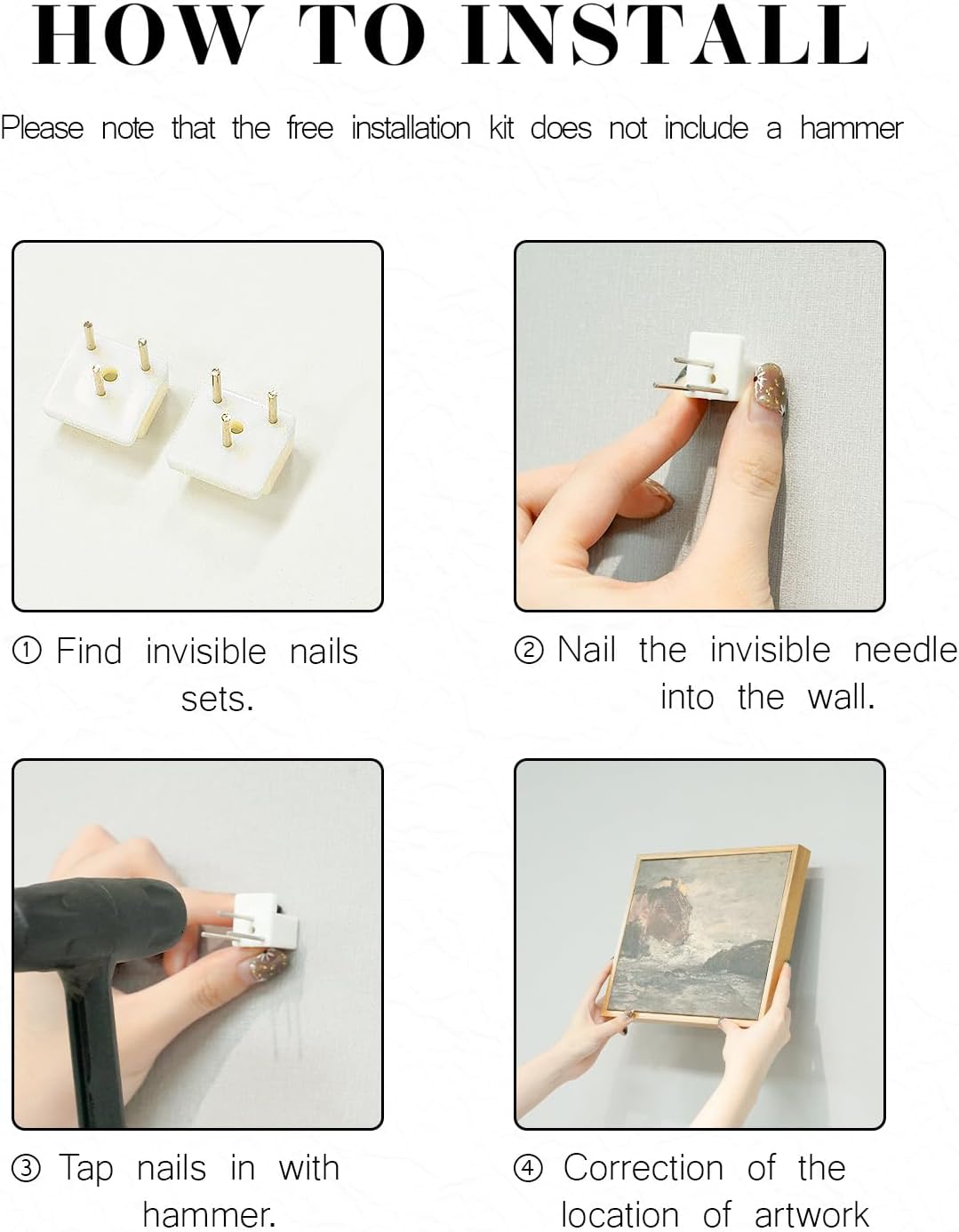 HOW TO INSTALL

Please note that the free installation kit does not include a hammer

① Find invisible nails sets.

② Nail the invisible needle into the wall.

③ Tap nails in with hammer.

④ Correction of the location of artwork